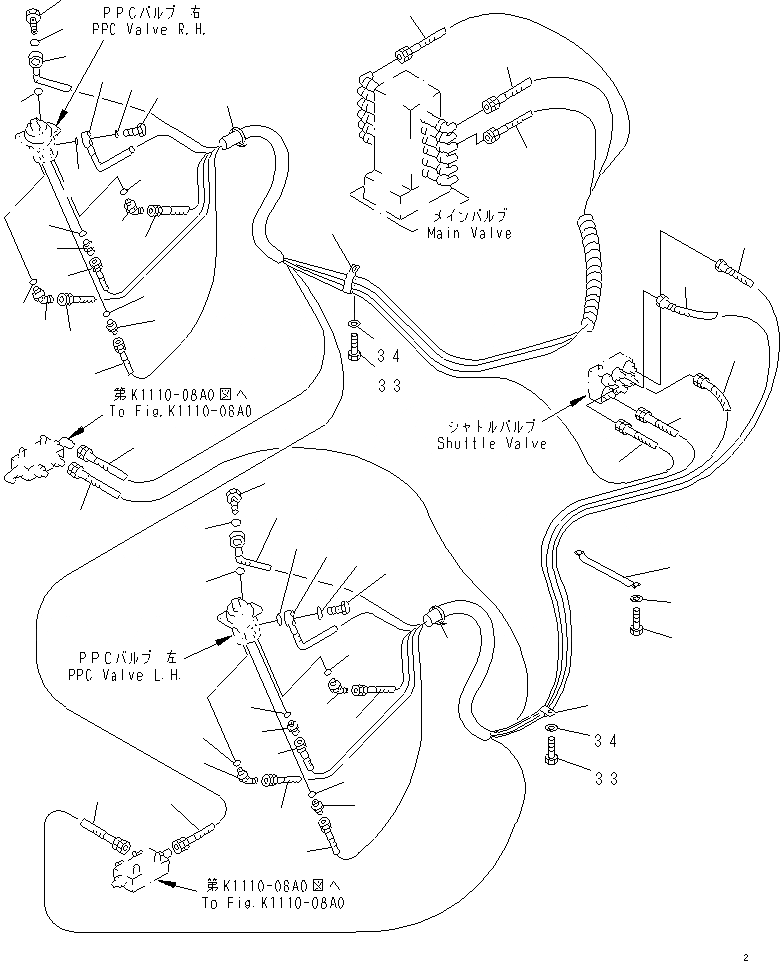 PPCバルブ 右
PPC Valve R.H.

メインバルブ
Main Valve

34
33

第K1110-08A0図へ
To Fig.K1110-08A0

シャトルバルブ
Shuttle Valve

PPCバルブ 左
PPC Valve L.H.

34
33

第K1110-08A0図へ
To Fig.K1110-08A0

2