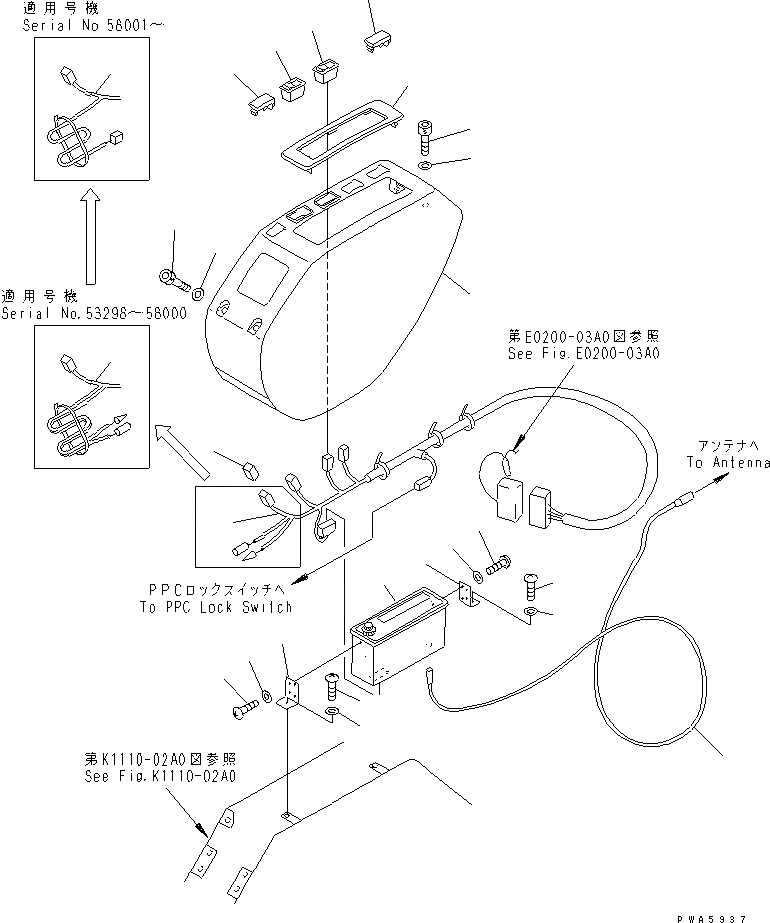 適用号機
Serial No 58001～

適用号機
Serial No.53298～58000

第E0200-03A0図参照
See Fig.E0200-03A0

アンテナへ
To Antenna

PPCロックスイッチへ
To PPC Lock Switch

第K1110-02A0図参照
See Fig.K1110-02A0

PWA5937