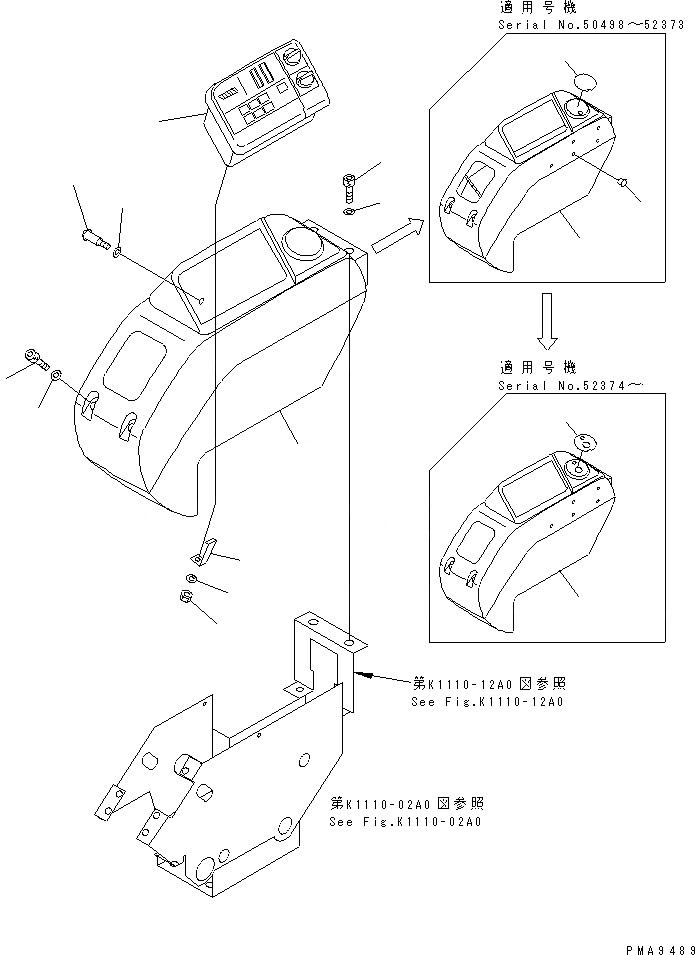 適用号機
Serial No.50498～52373

適用号機
Serial No.52374～

第K1110-12A0図参照
See Fig.K1110-12A0

第K1110-02A0図参照
See Fig.K1110-02A0

PMA9489