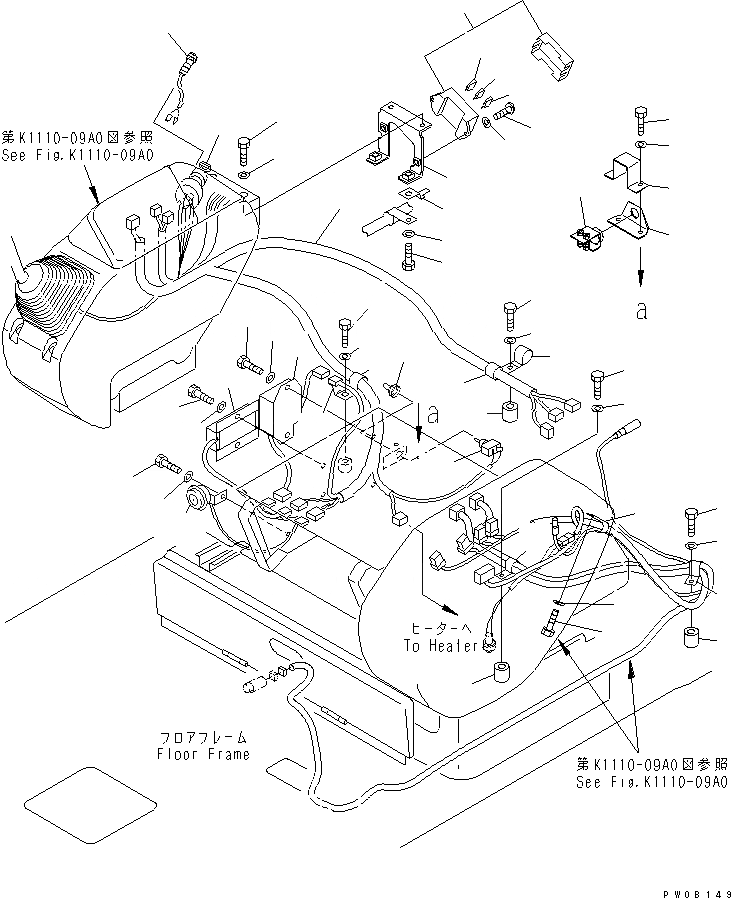 第K1110-09A0図参照
See Fig.K1110-09A0

a

a

ヒーターへ
To Healer

フロアフレーム
Floor Frame

第K1110-09A0図参照
See Fig.K1110-09A0

PW08149