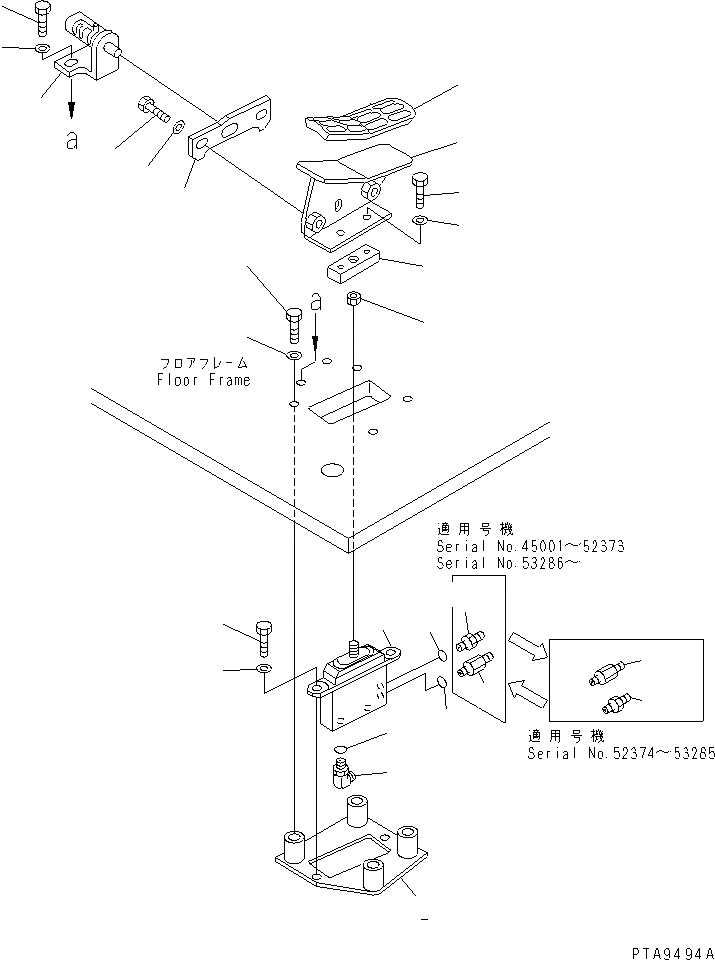 a

a

フロアフレーム
Floor Frame

適用号機
Serial No.45001~52373
Serial No.53286~

適用号機
Serial No.52374~53285

PTA9494A