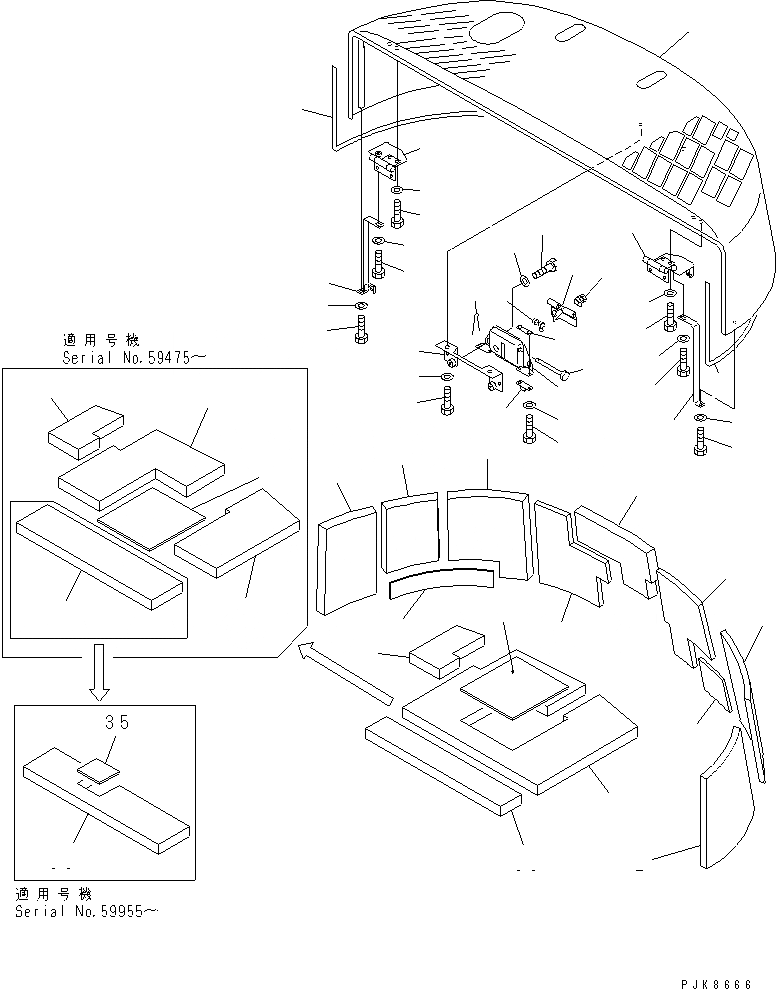 適用号機
Serial No.59475~

35

適用号機
Serial No.59955~

PJK8666