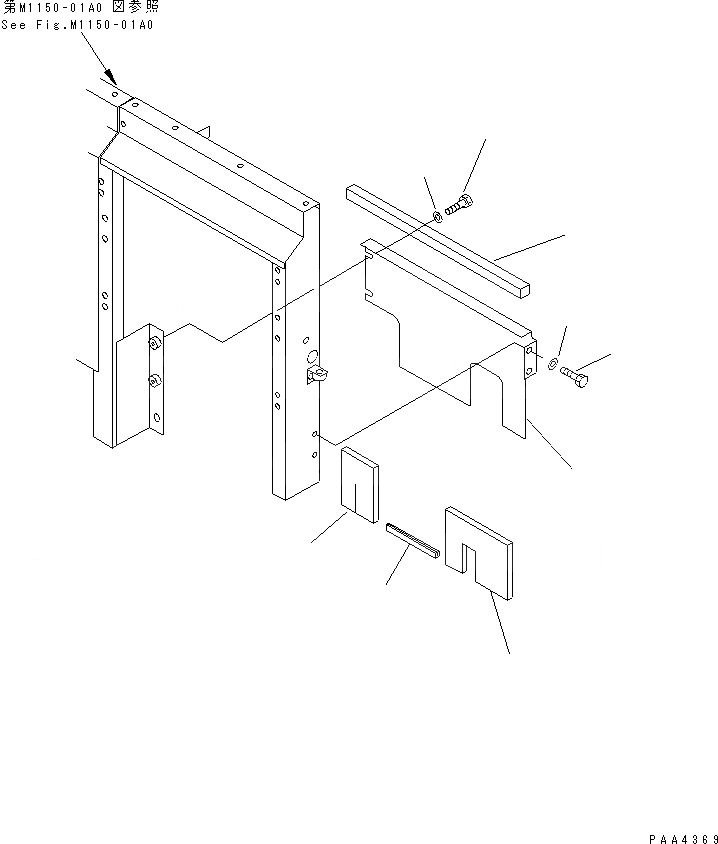 第M1150-01A0 図参照
See Fig.M1150-01A0

PAA4369