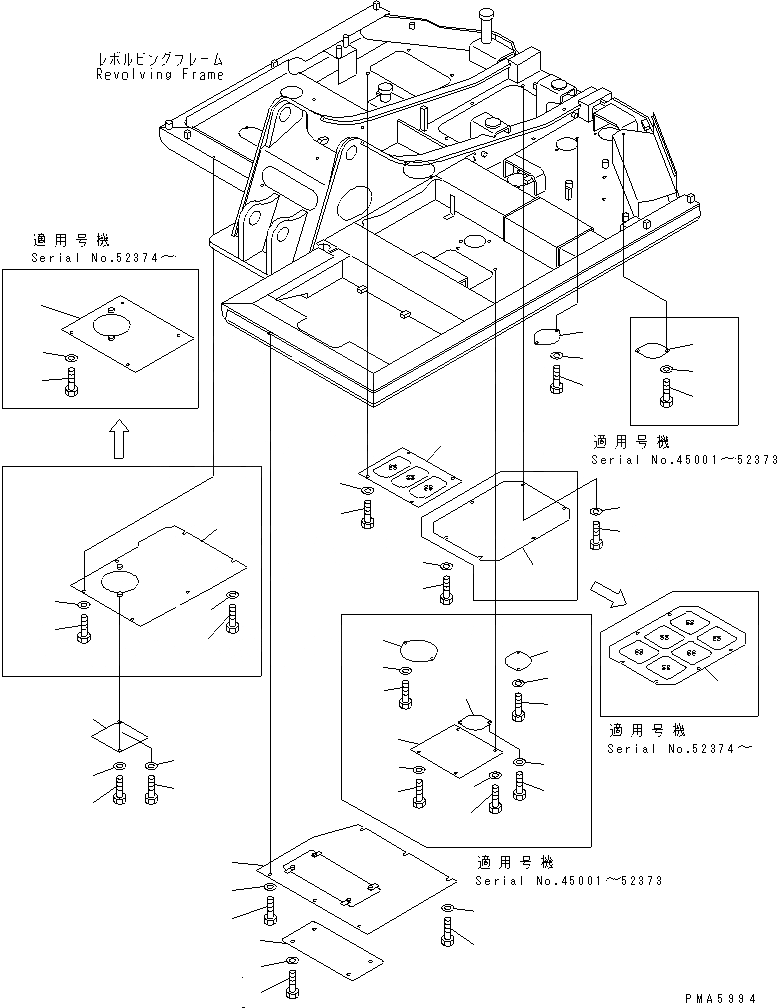 レボルビングフレーム
Revolving Frame

適用号機
Serial No.52374～

適用号機
Serial No.45001～52373

適用号機
Serial No.52374～

適用号機
Serial No.45001～52373

PMA5994