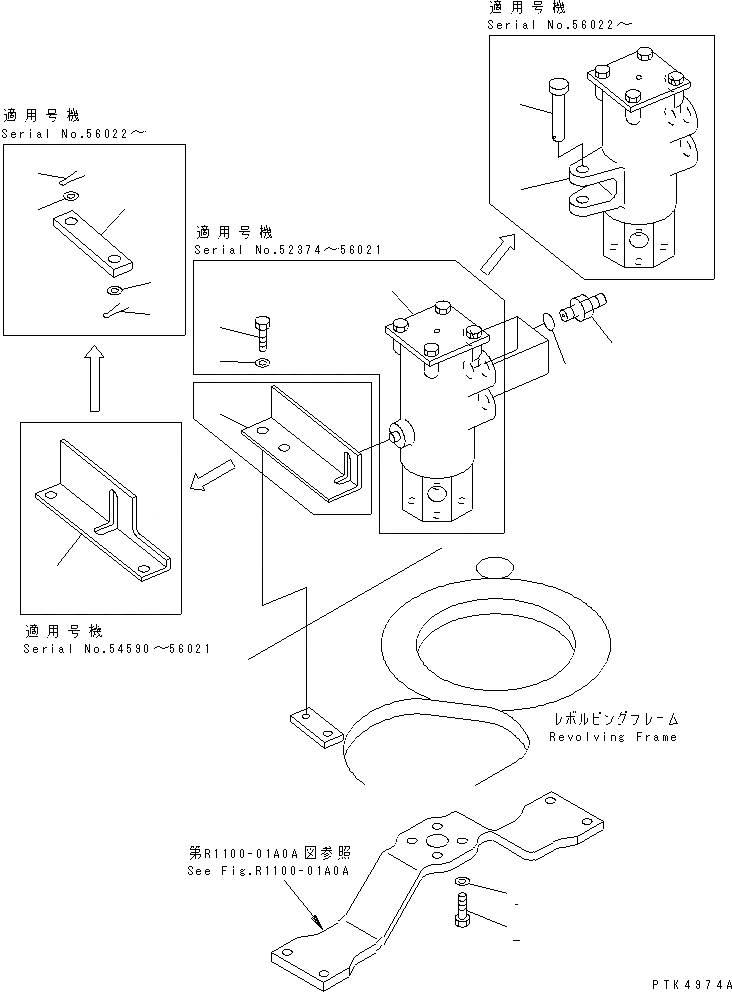 適用号機
Serial No.56022～

適用号機
Serial No.56022～

適用号機
Serial No.52374～56021

適用号機
Serial No.54590～56021

レボルビングフレーム
Revolving Frame

第R1100-01A0A図参照
See Fig.R1100-01A0A

PTK4974A