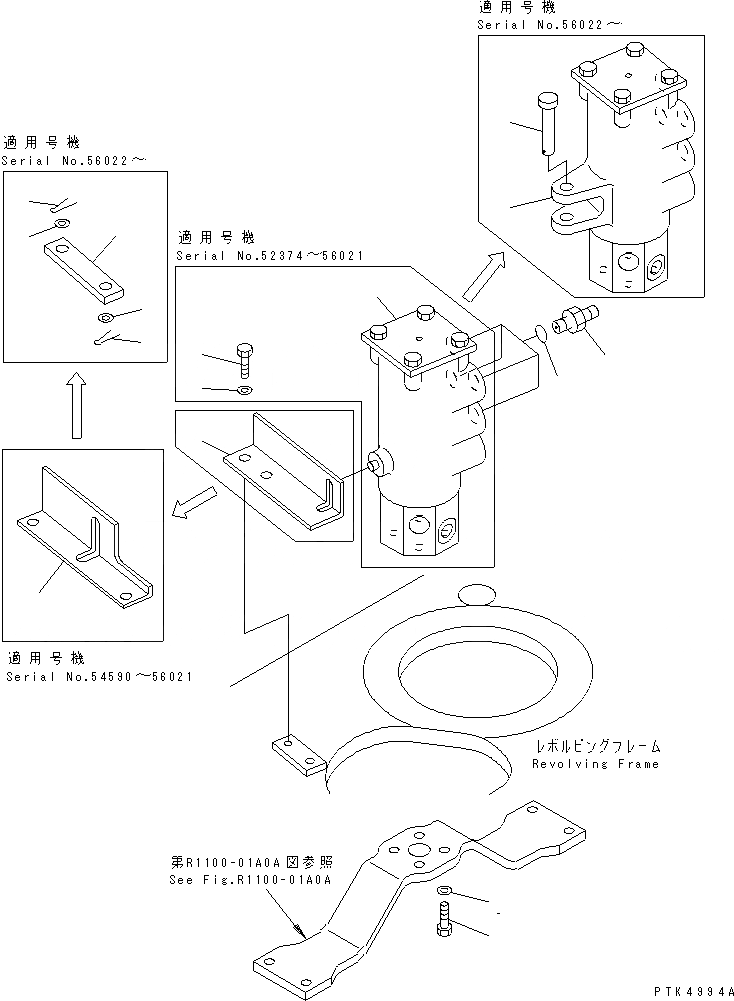 適用号機
Serial No.56022～

適用号機
Serial No.56022～

適用号機
Serial No.52374～56021

適用号機
Serial No.54590～56021

レボルビングフレーム
Revolving Frame

第R1100-01A0A図参照
See Fig.R1100-01A0A

PTK4994A