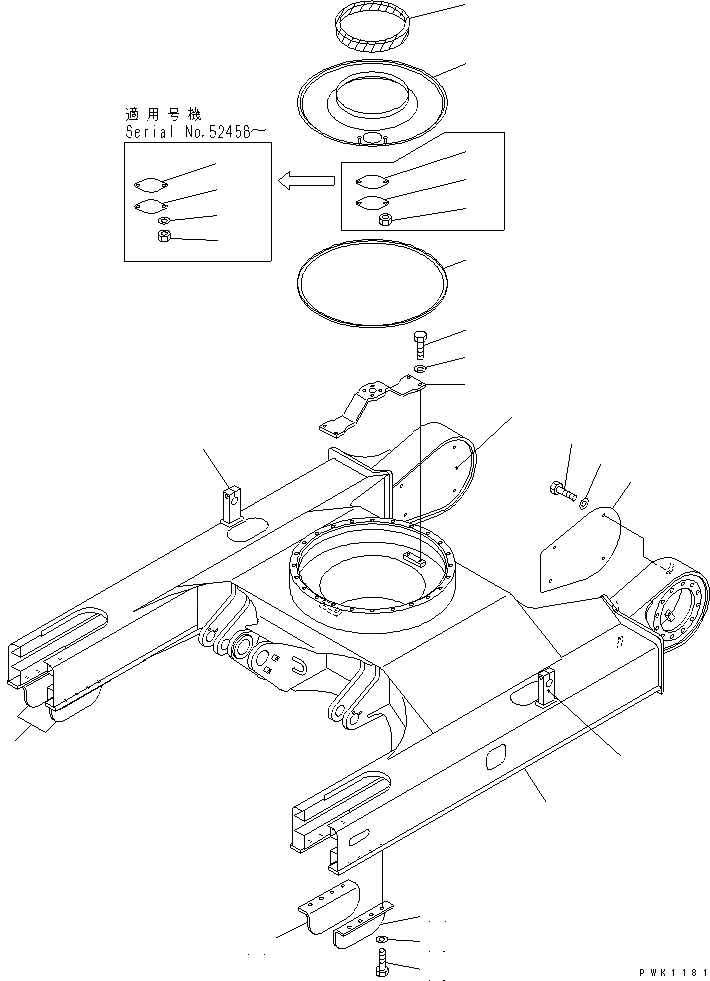 適用号機
Serial No.52456~

PWK1181