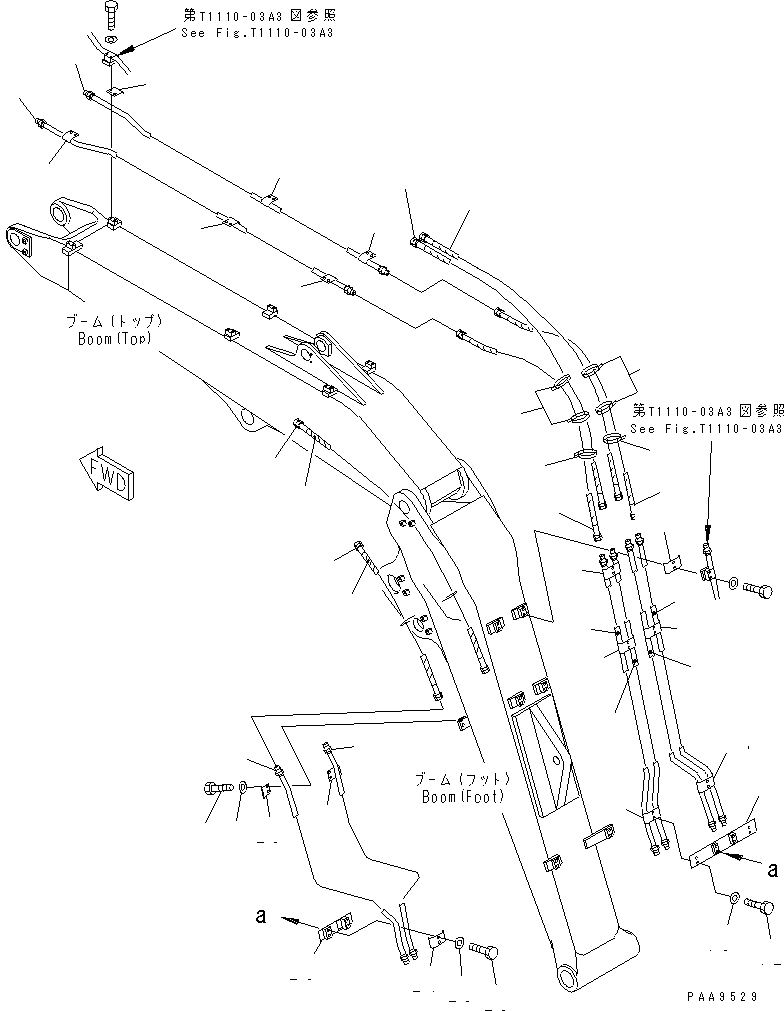 第T1110-03A3 図参照
See Fig.T1110-03A3

ブーム(トップ)
Boom(Top)

FWD

第T1110-03A3 図参照
See Fig.T1110-03A3

ブーム(フット)
Boom(Foot)

a

a

PAA9529