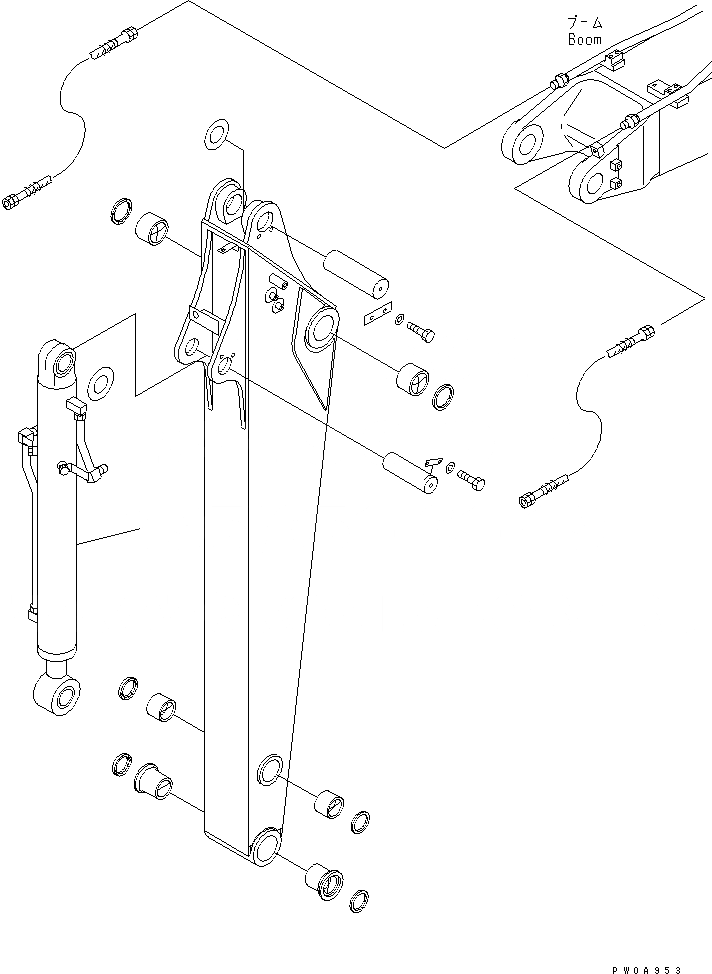 ブーム
Boom

PW0A953