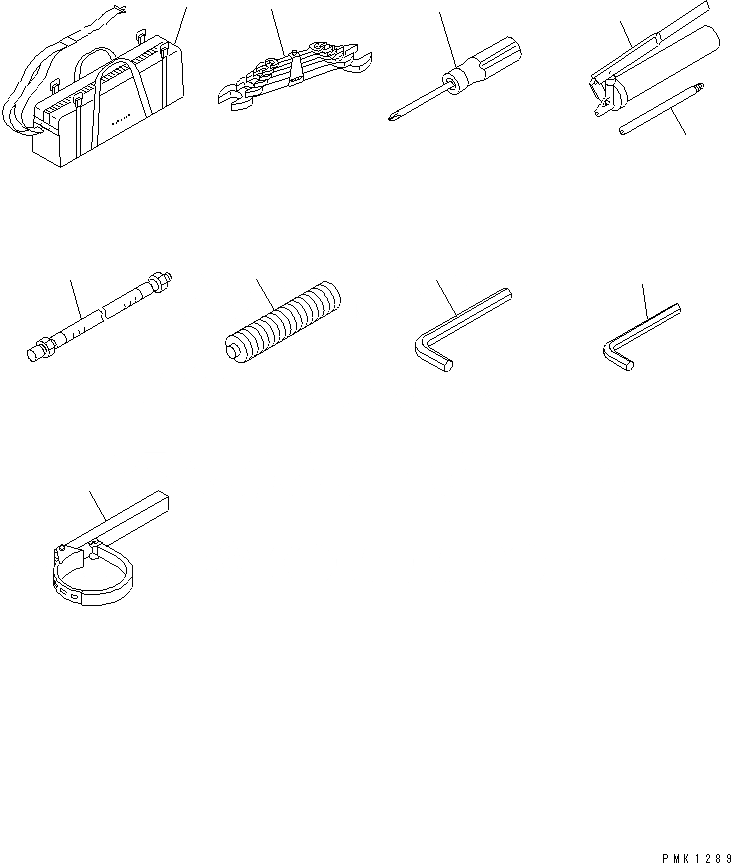 PMK1289