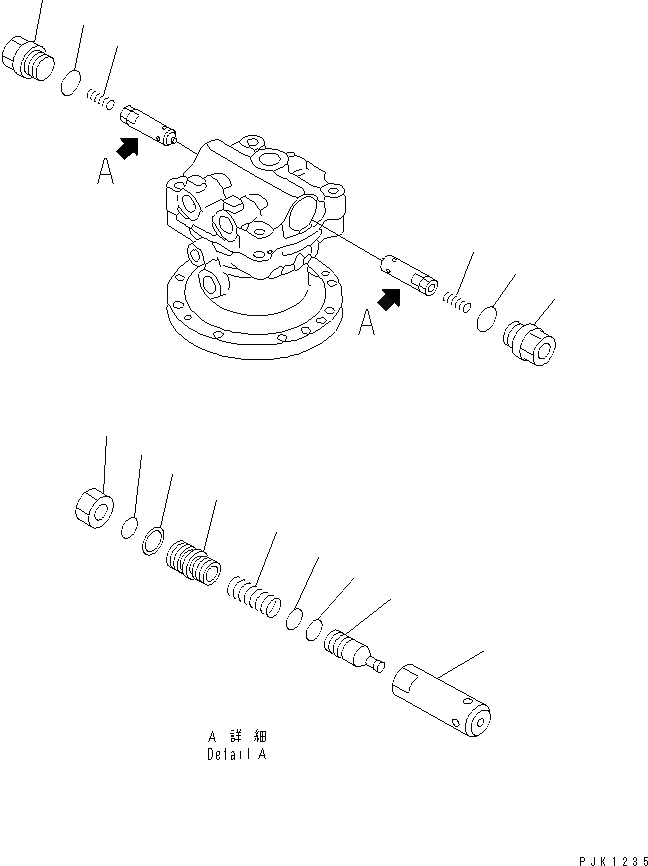 A

A

A 詳細
Detail A

PJK1235