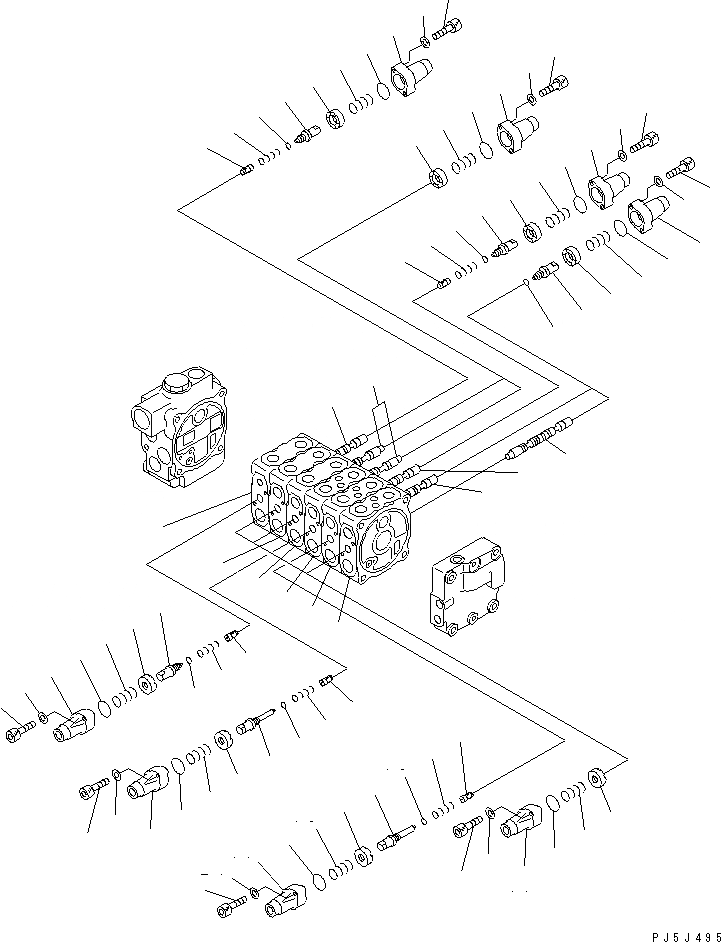 PJ5J495