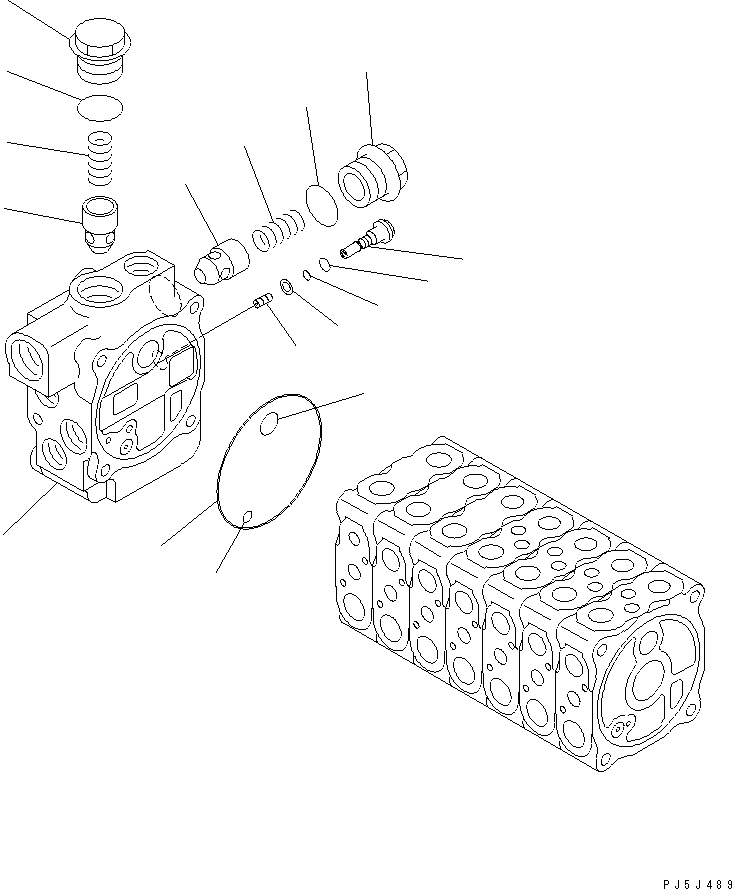 PJ5J489