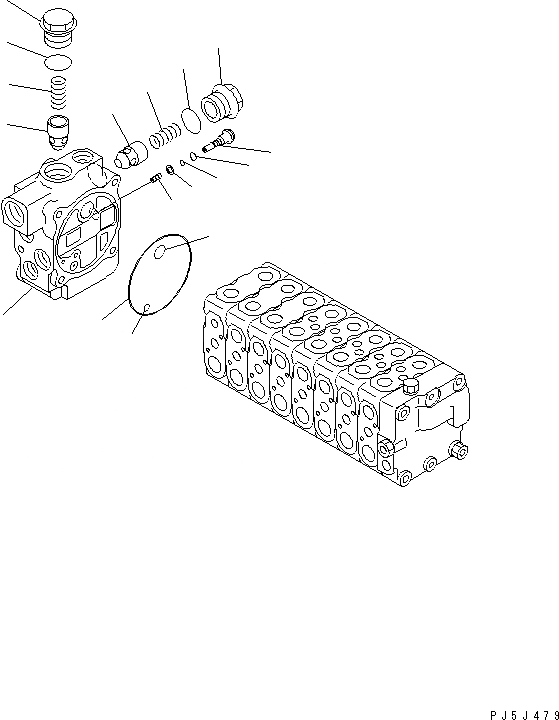 PJ5J479