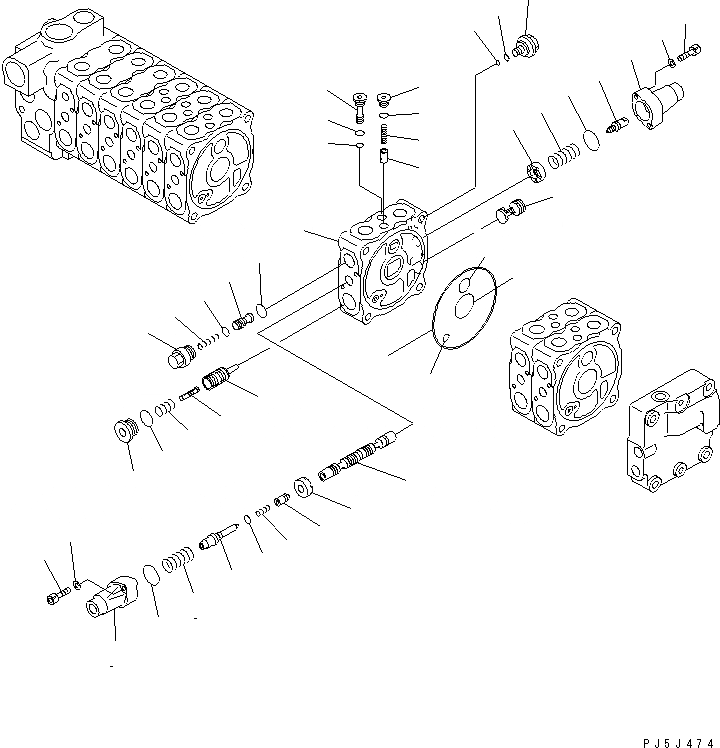 PJ5J474