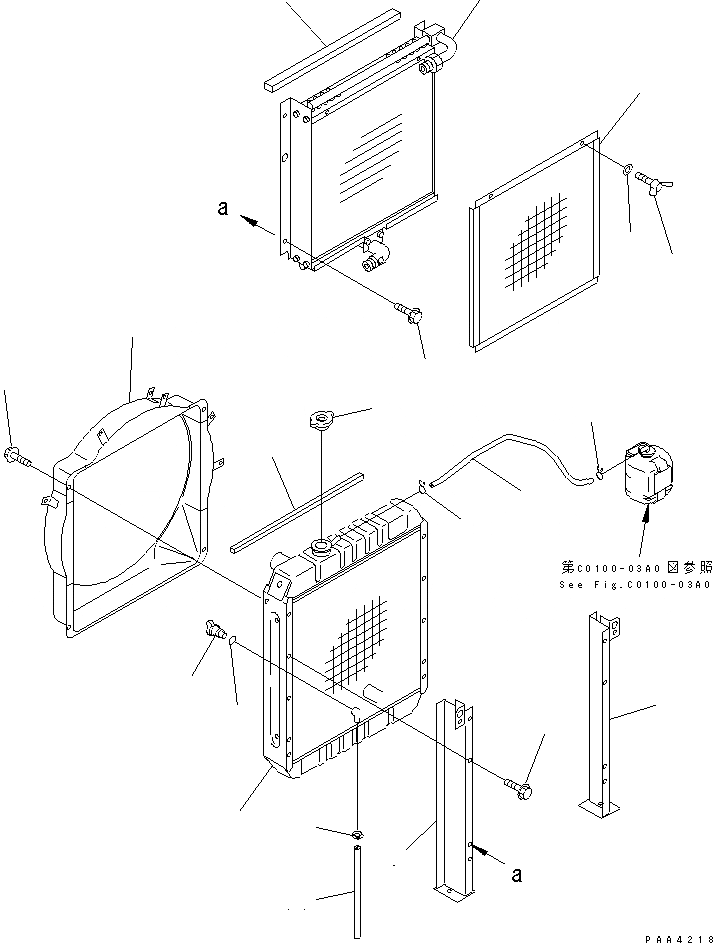 a

第C0100-03A0図参照
See Fig.C0100-03A0

a

PAA4218