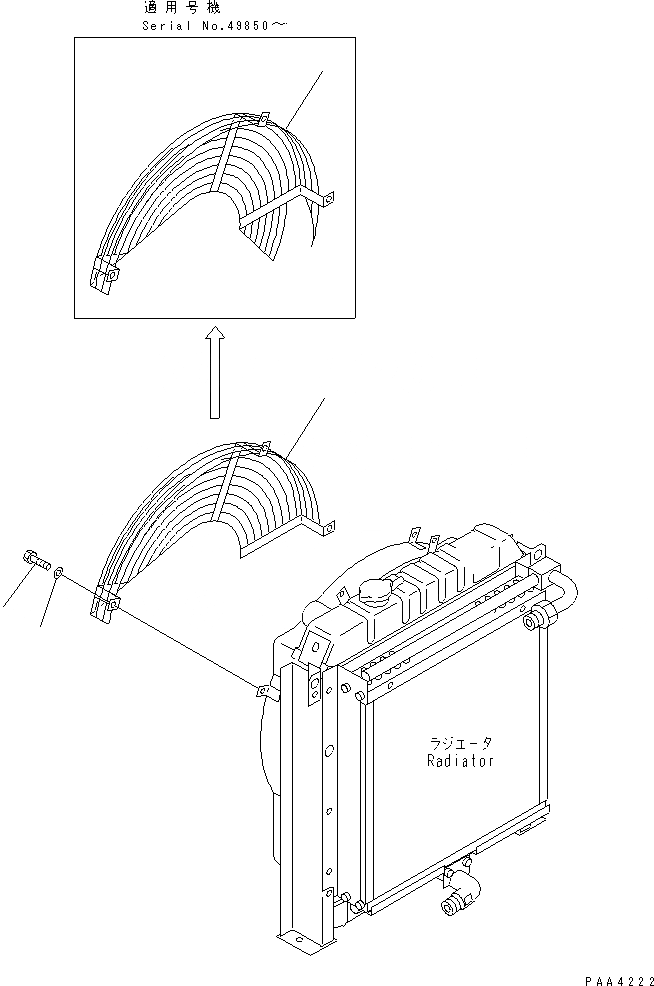 適用号機
Serial No.49850～

ラジエータ
Radiator

PAA4222