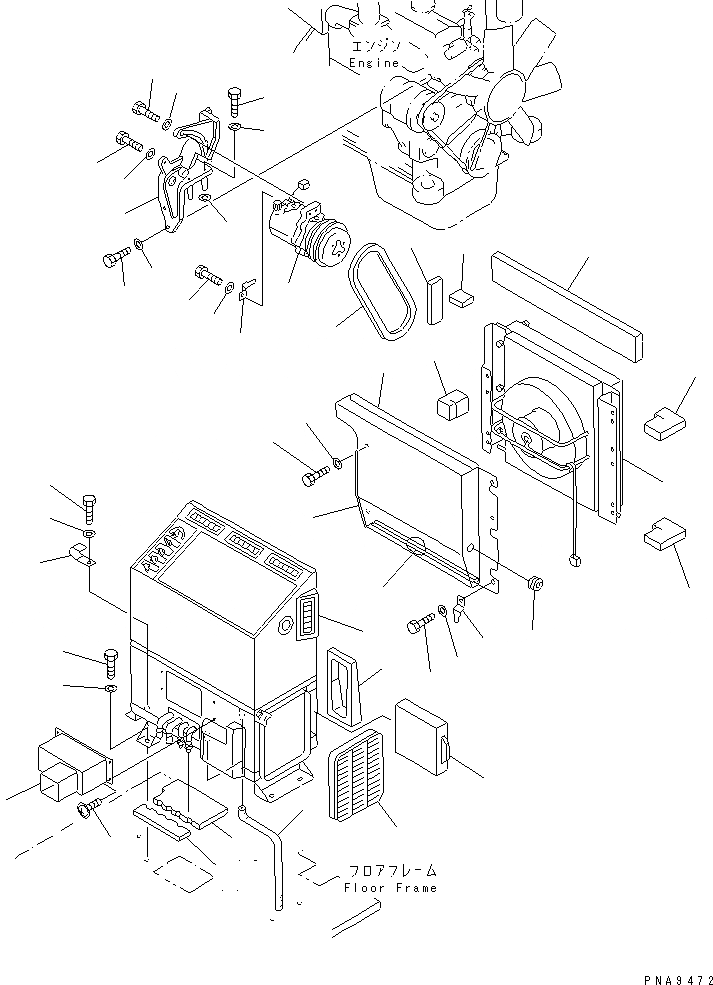 エンジン
Engine

フロアフレーム
Floor Frame

PNA9472