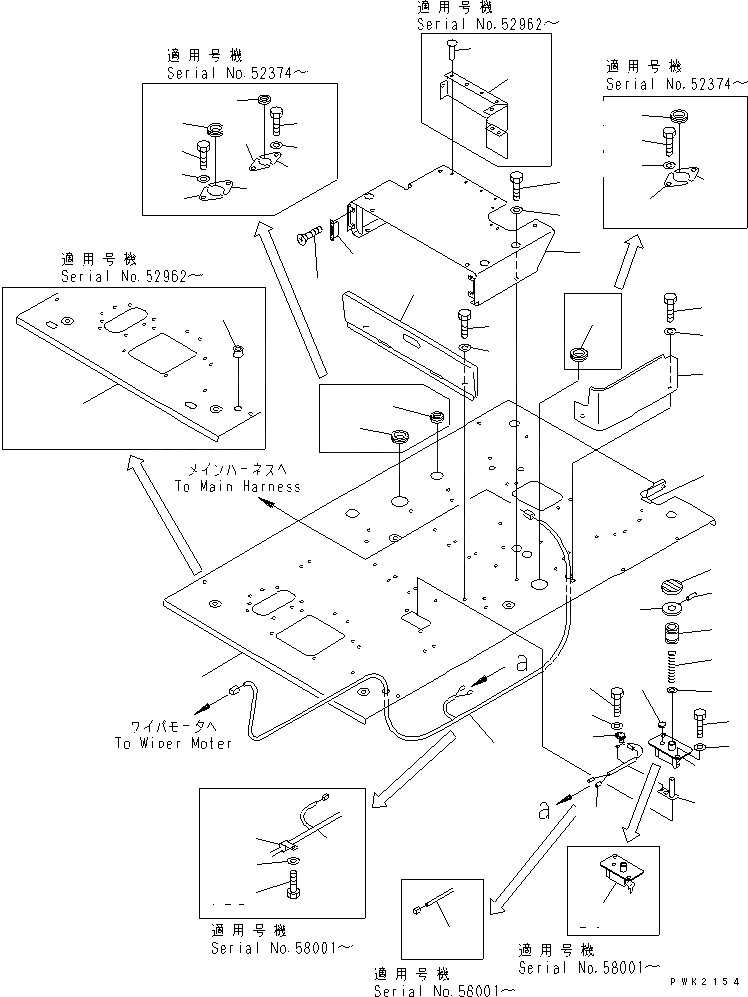 適用号機
Serial No.52962～

適用号機
Serial No.52374～

適用号機
Serial No.52374～

適用号機
Serial No.52962～

メインハーネスへ
To Main Harness

a

ワイパモータへ
To Wiper Moter

a

適用号機
Serial No.58001～

適用号機
Serial No.58001～

適用号機
Serial No.58001～

PWK2154