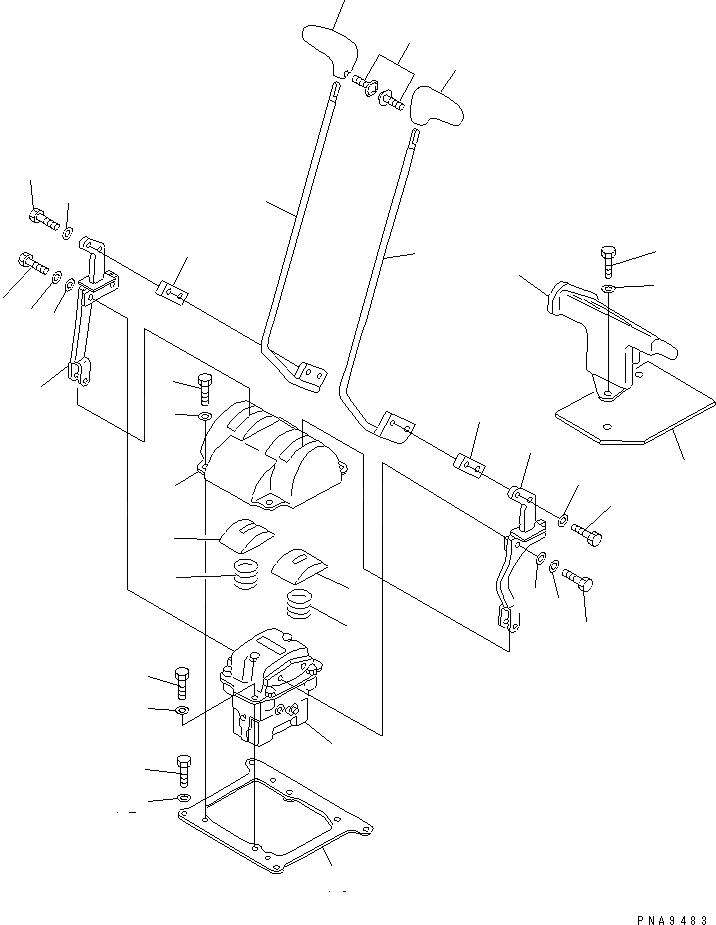 PNA9483