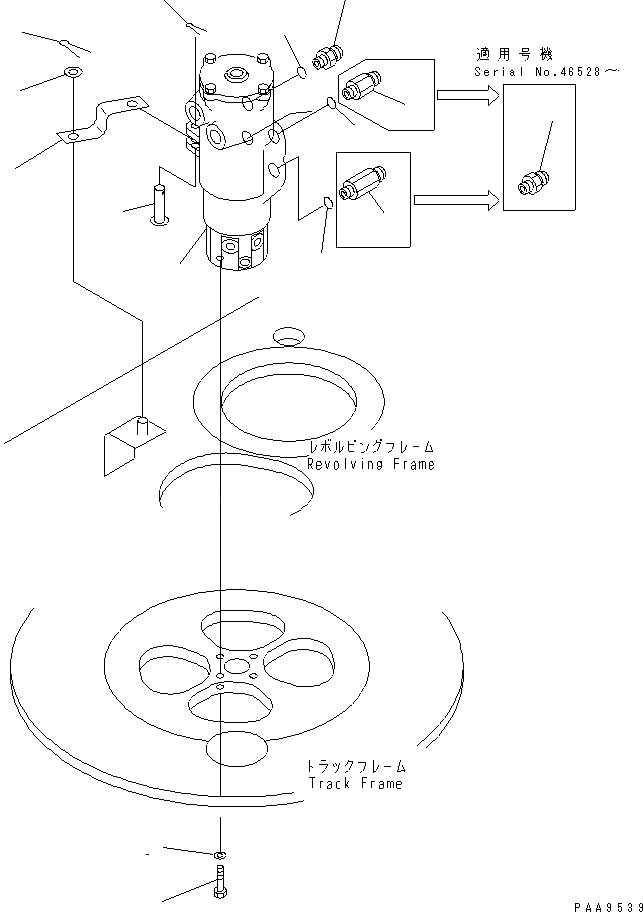 適用号機
Serial No.46528～

レボルビングフレーム
Revolving Frame

トラックフレーム
Track Frame

PAA9539