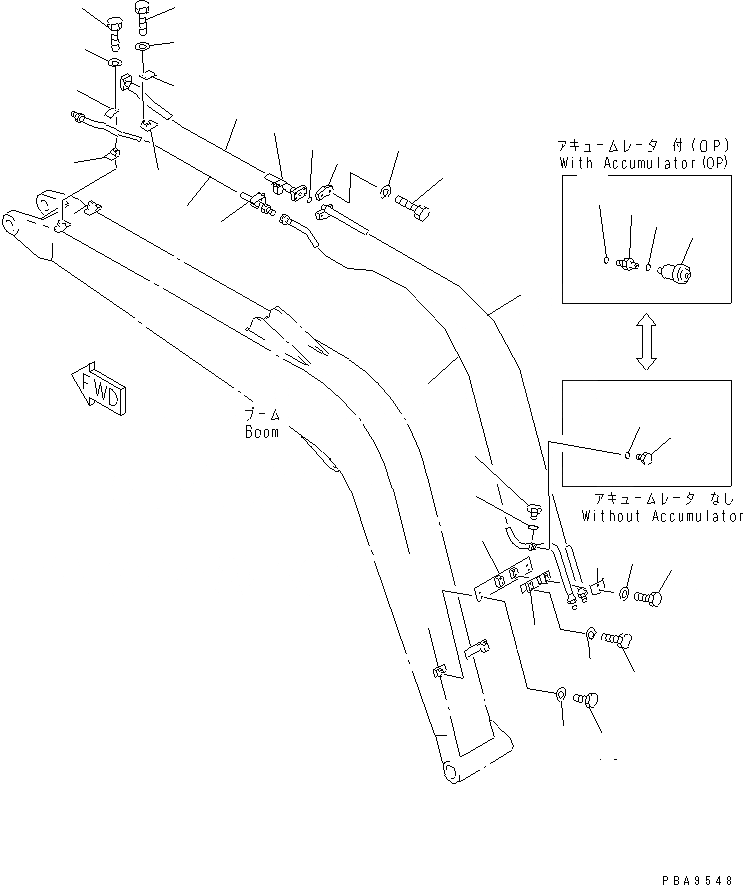 アキュームレータ 付(OP)
With Accumulator(OP)

FWD

ブーム
Boom

アキュームレータ なし
Without Accumulator

PBA9548