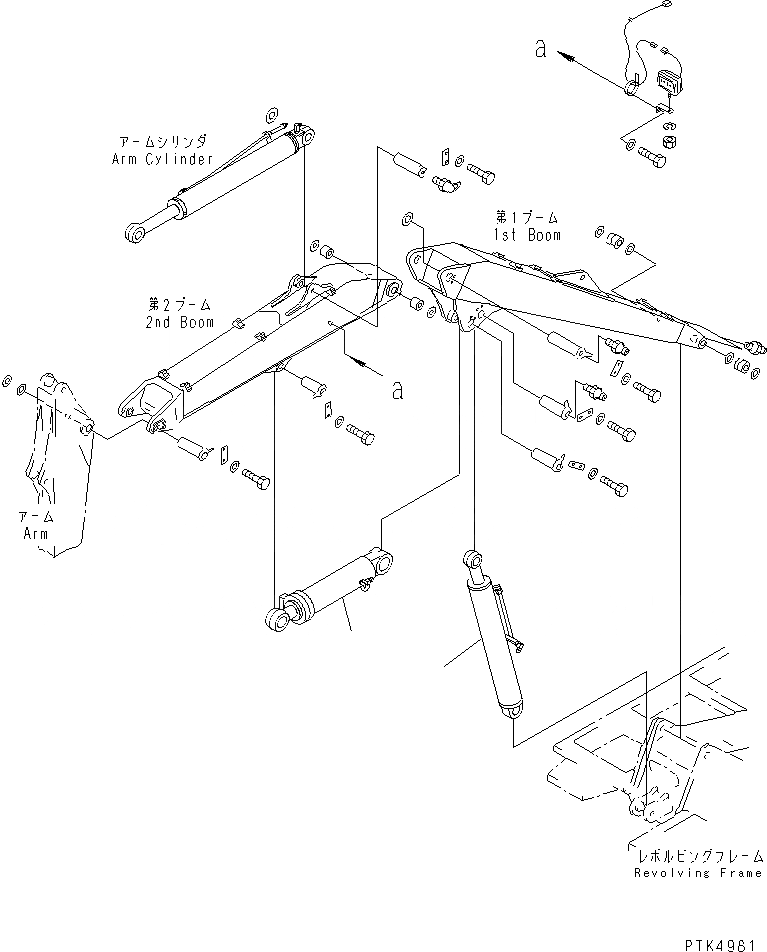 a

アームシリンダ
Arm Cylinder

第1ブーム
1st Boom

第2ブーム
2nd Boom

a

アーム
Arm

レボルビングフレーム
Revolving Frame

PTK4981