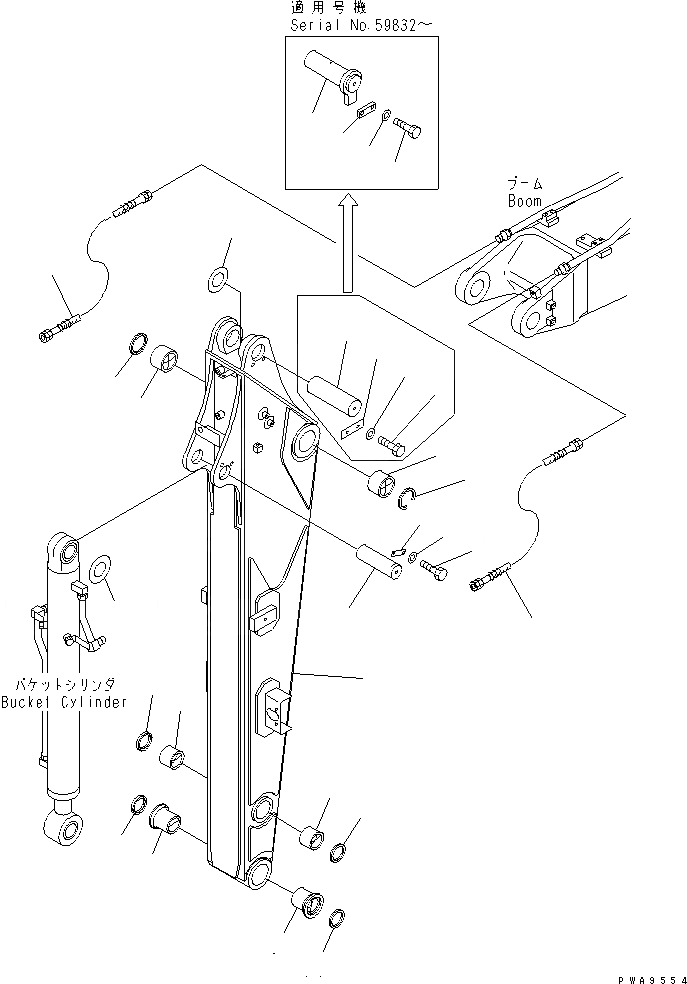 適用号機
Serial No.59832～

ブーム
Boom

バケットシリンダ
Bucket Cylinder

PWA9554