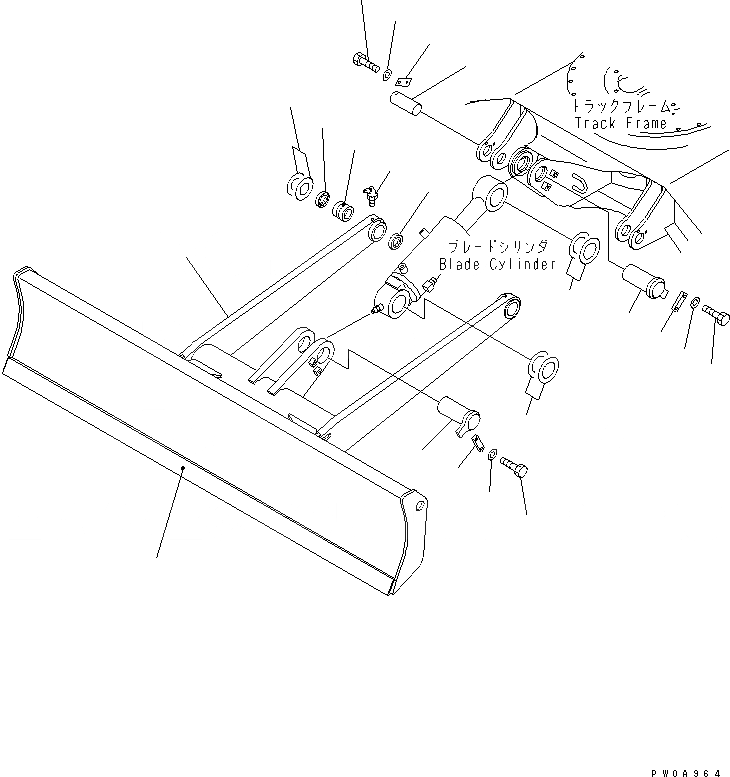 トラックフレーム
Track Frame

ブレードシリンダ
Blade Cylinder

PW0A964