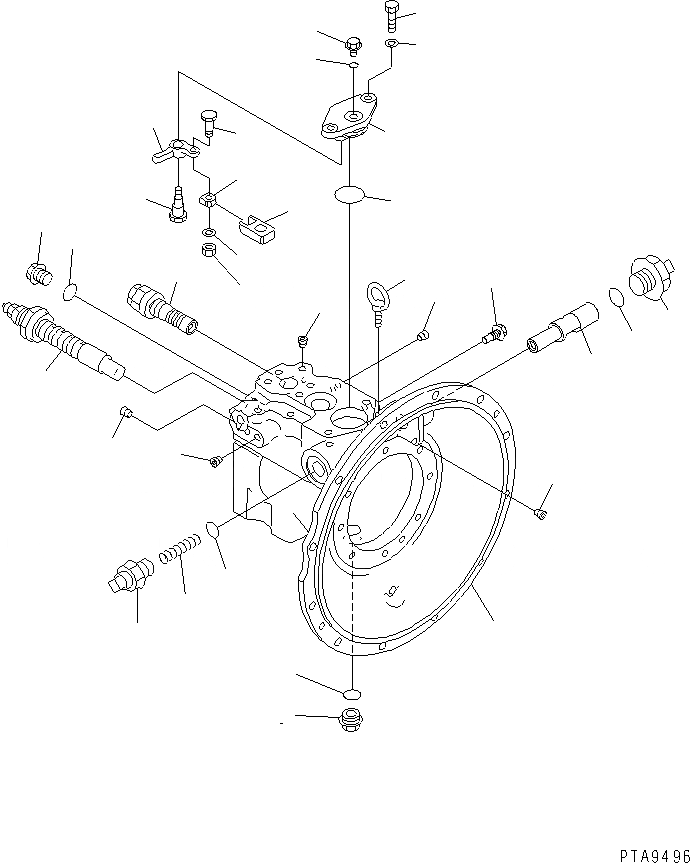 PTA9496