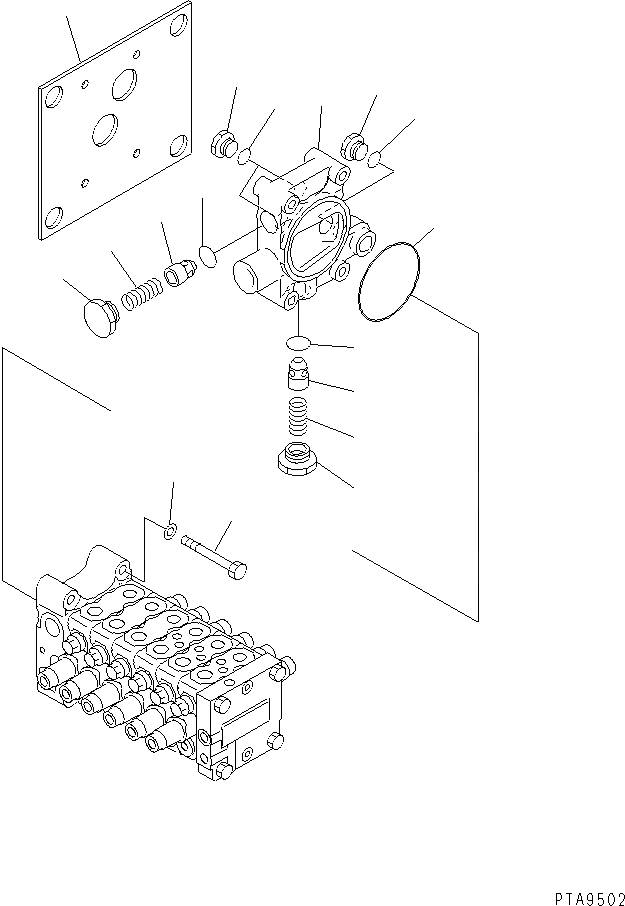 PTA9502