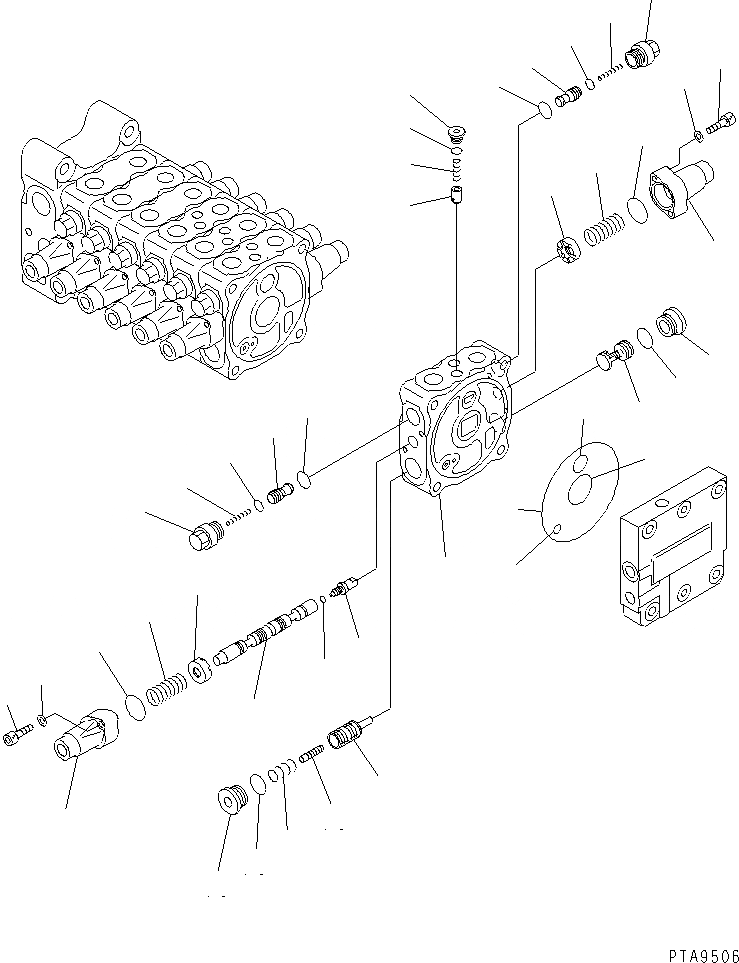 PTA9506