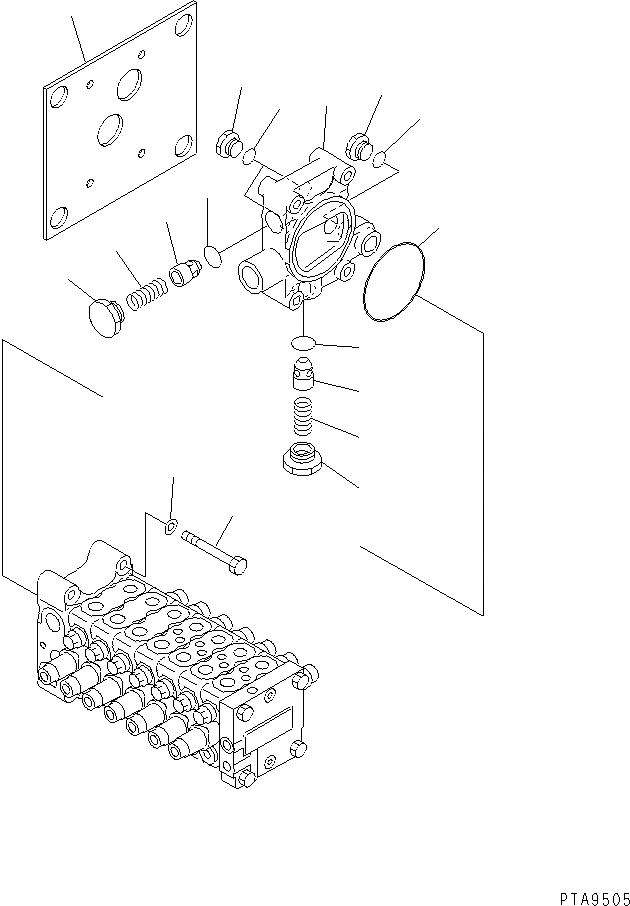 PTA9505