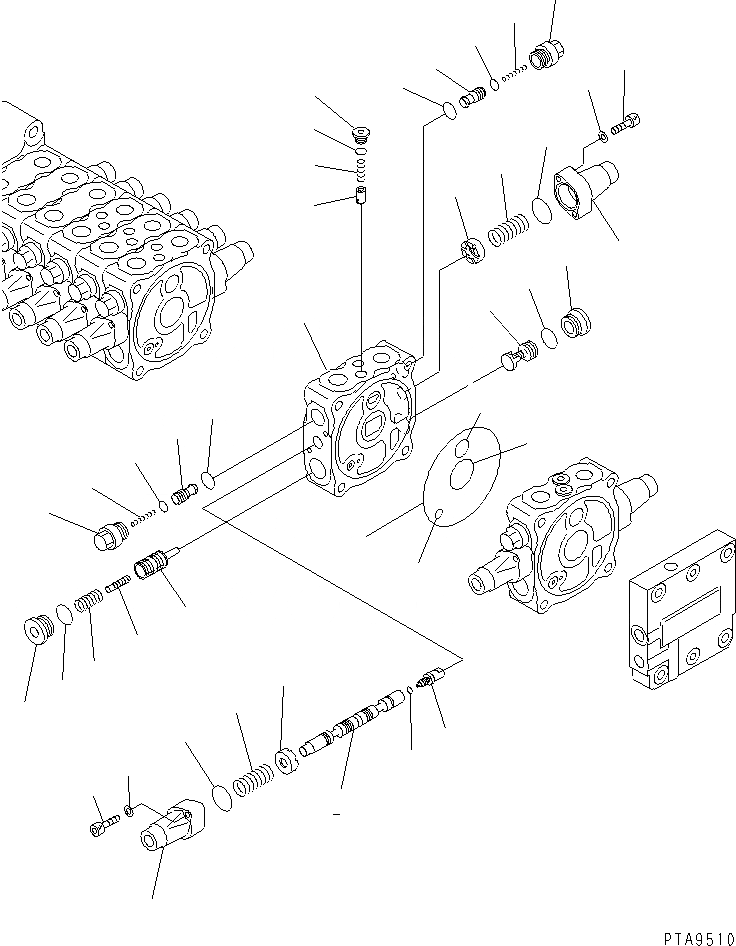 PTA9510