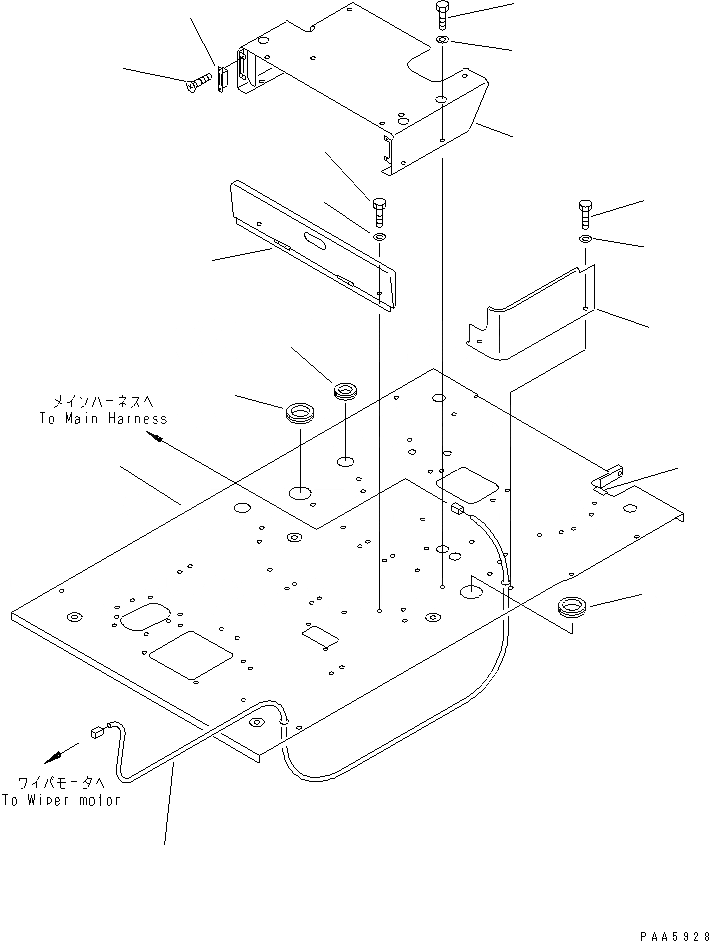 メインハーネスへ
To Main Harness

ワイパモータへ
To Wiper motor

PAA5928