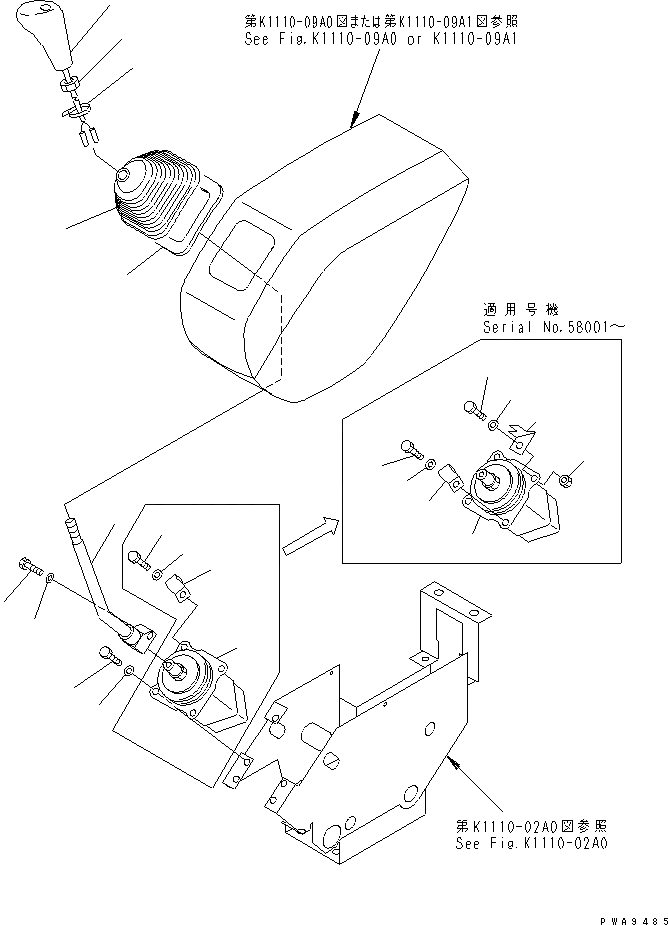 第K1110-09A0図または第K1110-09A1図参照
See Fig.K1110-09A0 or K1110-09A1

適用号機
Serial No.58001～

第K1110-02A0図参照
See Fig.K1110-02A0

PWA9485