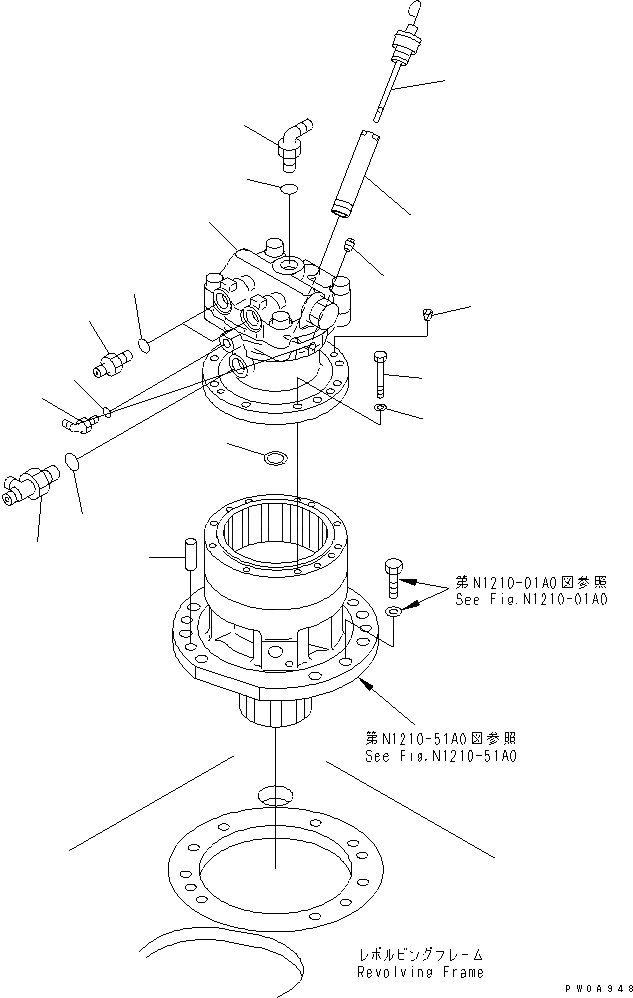 第N1210-01A0図参照
See Fig.N1210-01A0

第N1210-51A0図参照
See Fig.N1210-51A0

レボルビングフレーム
Revolving Frame

PW0A948