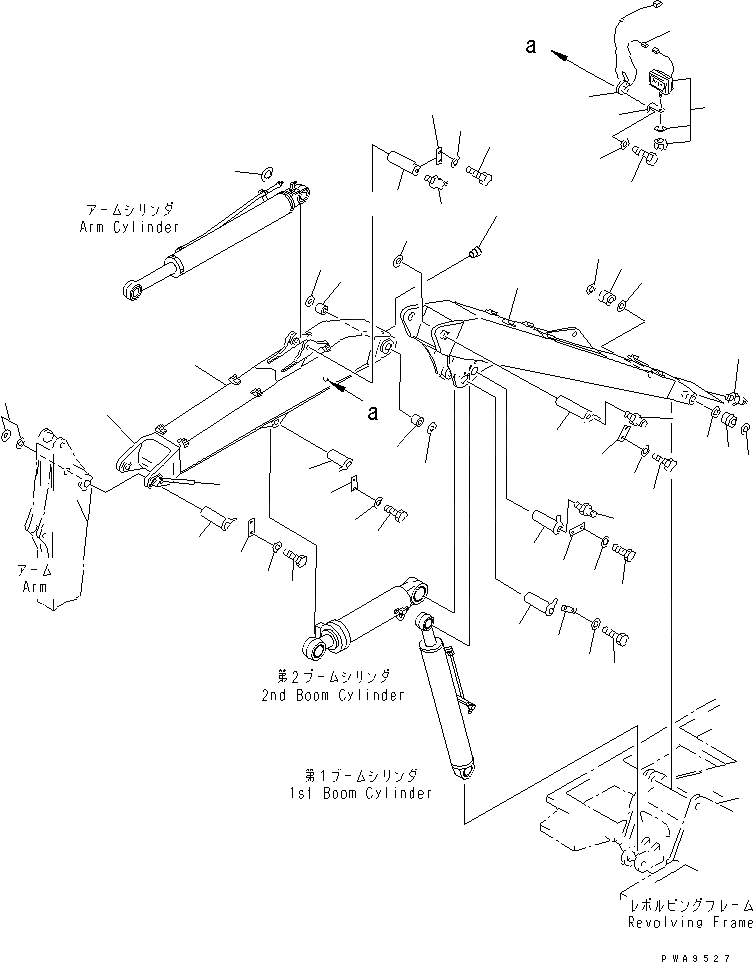 a

アームシリンダ
Arm Cylinder

a

アーム
Arm

第2ブームシリンダ
2nd Boom Cylinder

第1ブームシリンダ
1st Boom Cylinder

レボルビングフレーム
Revolving Frame

PWA9527