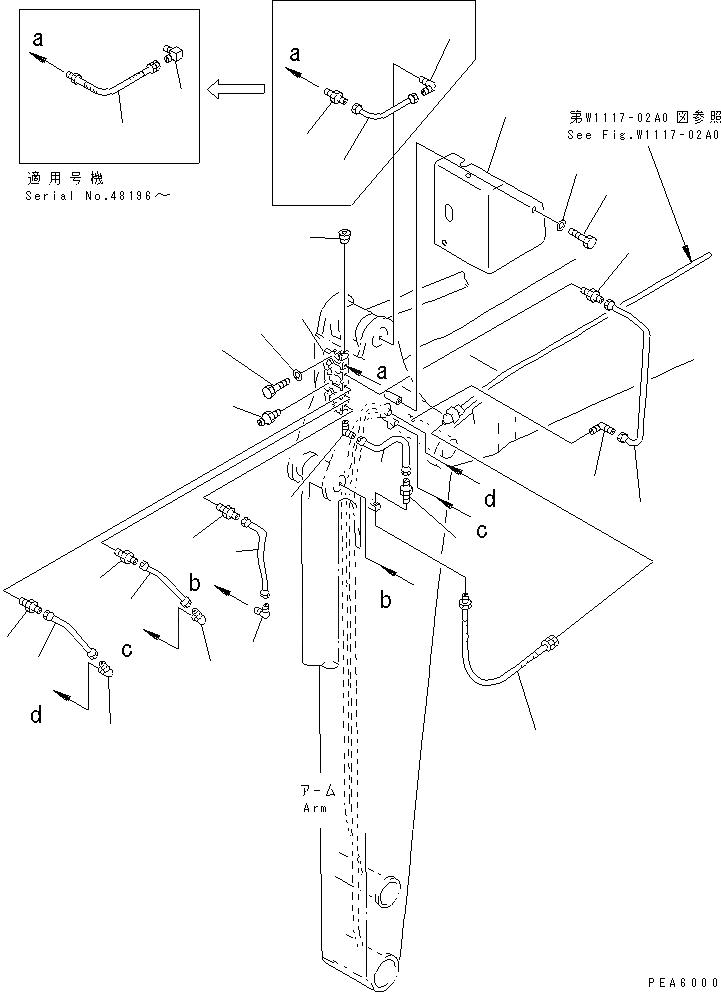 a

適用号機
Serial No.48196～

a

第W1117-02A0 図参照
See Fig.W1117-02A0

a

d

c

b

b

c

d

アーム
Arm

PEA6000