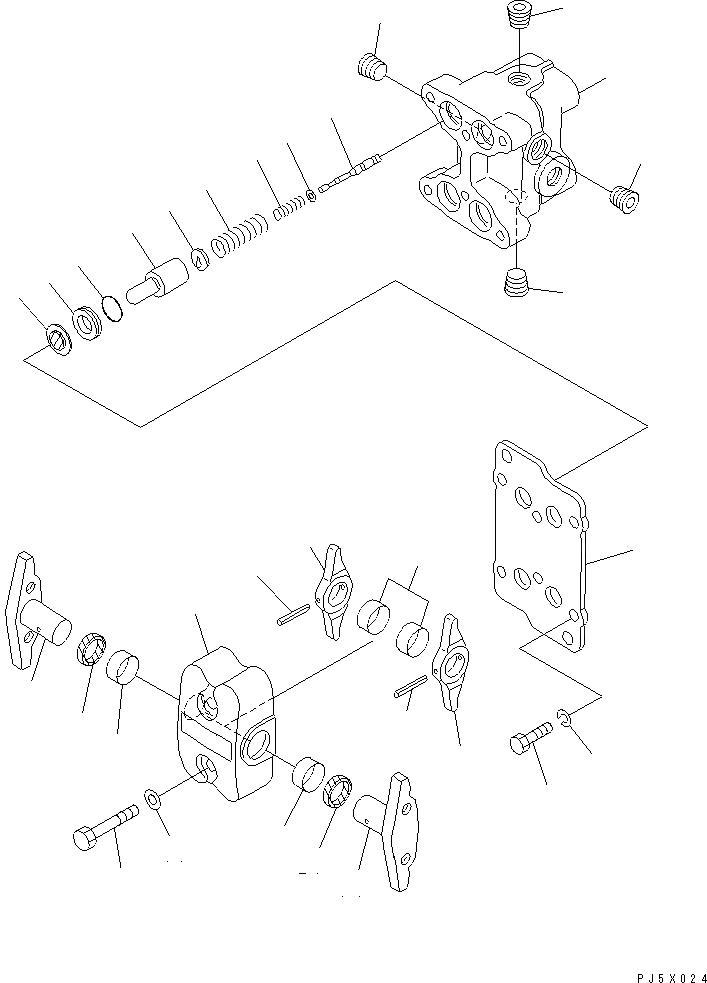 PJ5X024