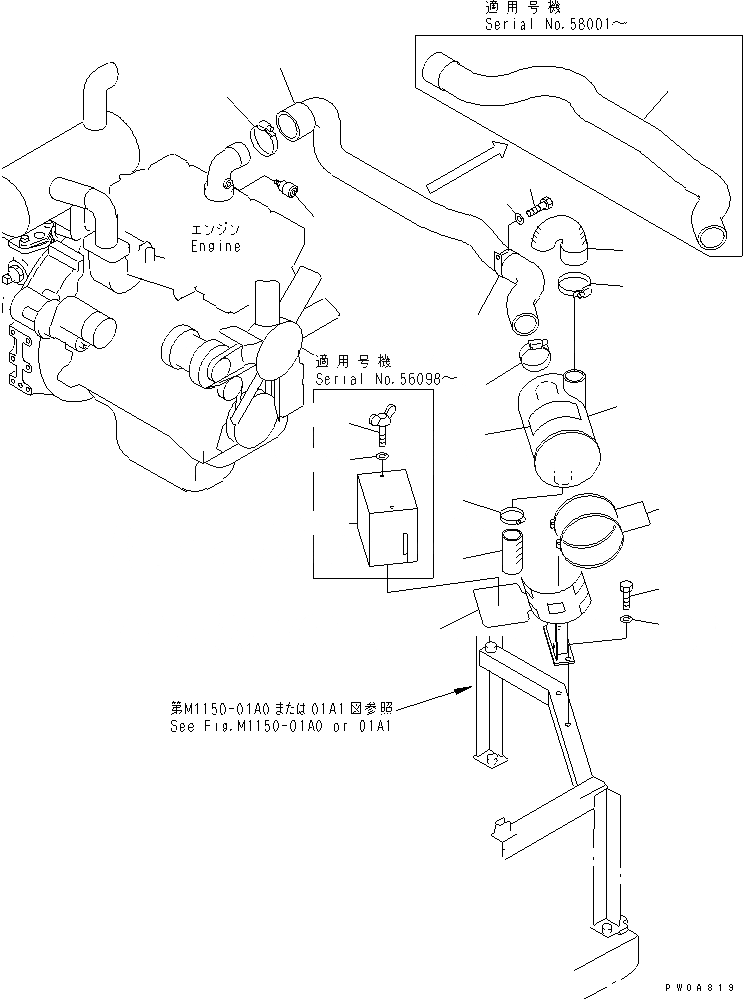 適用号機
Serial No.58001～

エンジン
Engine

適用号機
Serial No.56098～

第M1150-01A0または01A1図参照
See Fig.M1150-01A0 or 01A1

PW0A819