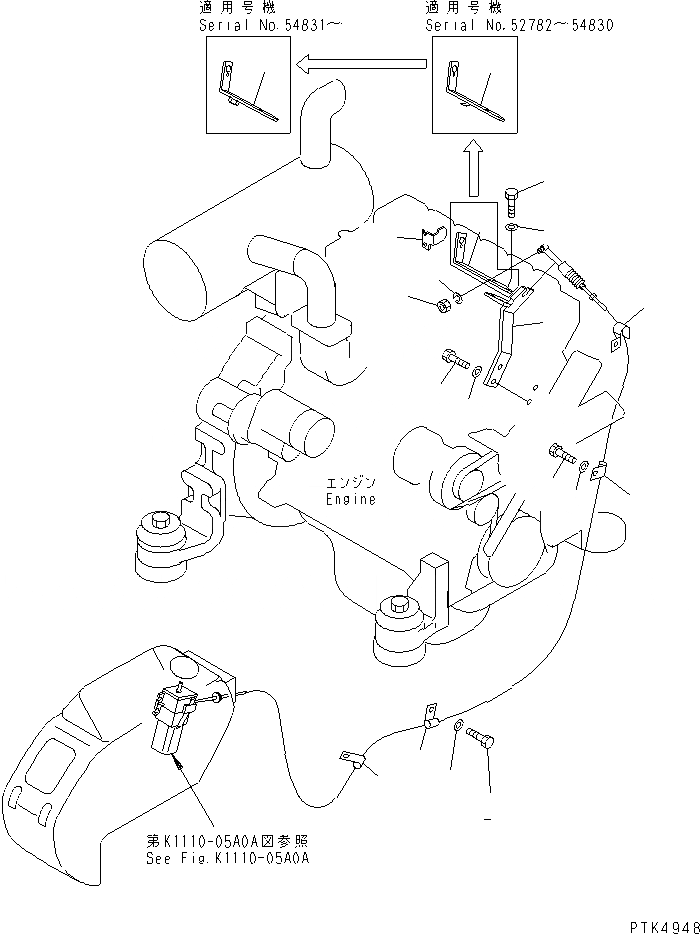 適用号機
Serial No.54831~

適用号機
Serial No.52782~54830

エンジン
Engine

第K1110-05A0A図参照
See Fig.K1110-05A0A

PTK4948