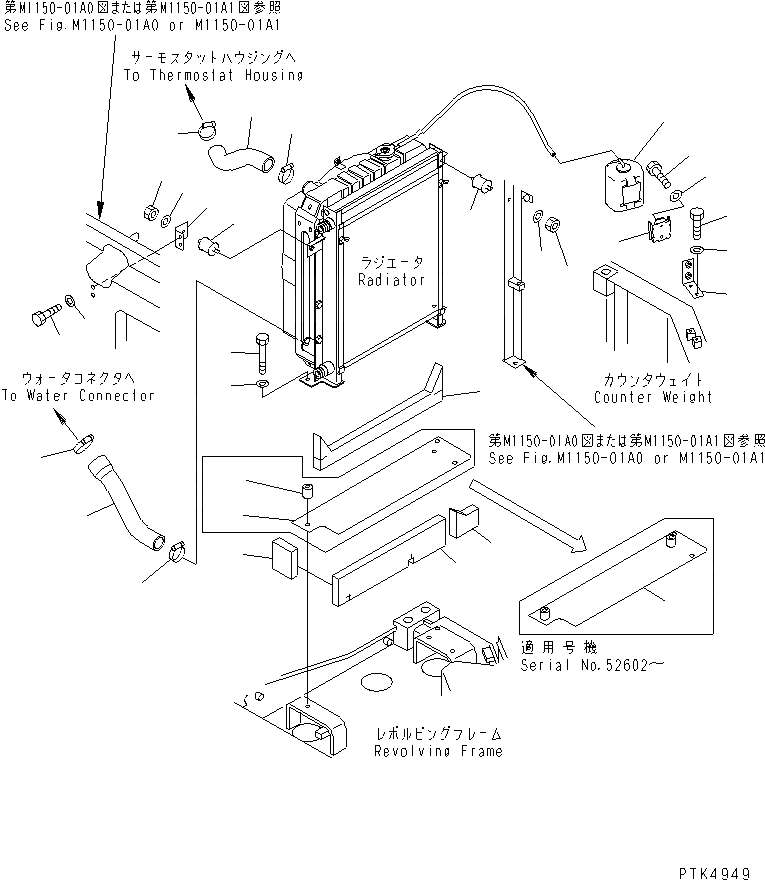 第M1150-01A0図または第M1150-01A1図参照
See Fig.M1150-01A0 or M1150-01A1

サーモスタットハウジングへ
To Thermostat Housing

ラジエータ
Radiator

ウォータコネクタへ
To Water Connector

カウンタウェイト
Counter Weight

第M1150-01A0図または第M1150-01A1図参照
See Fig.M1150-01A0 or M1150-01A1

適用号機
Serial No.52602～

レボルビングフレーム
Revolving Frame

PTK4949