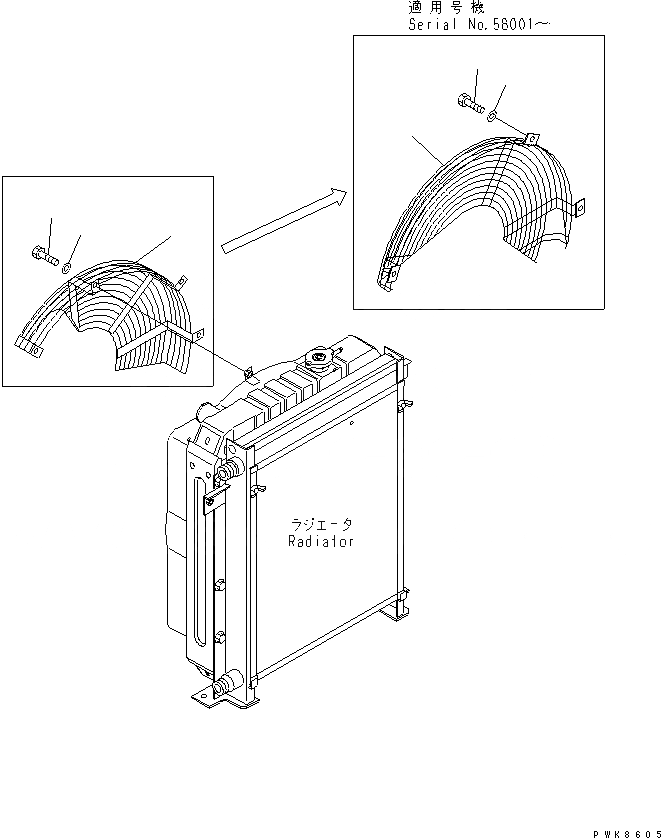 適用号機
Serial No.56001～

ラジエータ
Radiator

PWK8605