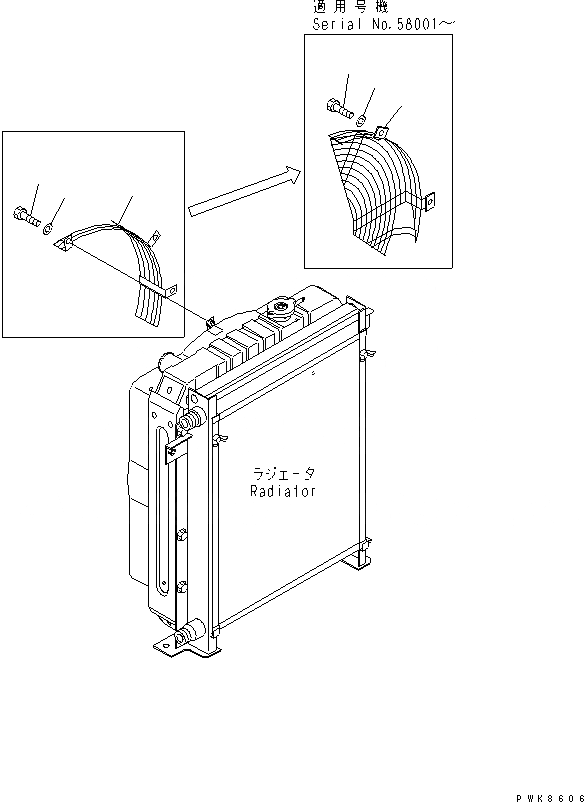 適用号機
Serial No.58001～

ラジエータ
Radiator

PWK8606