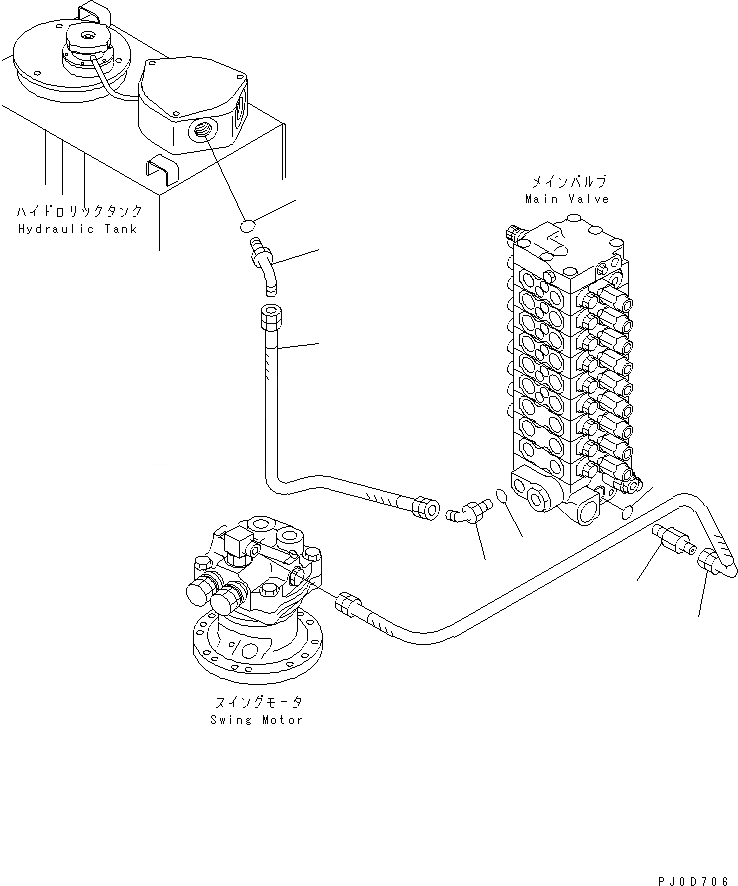 ハイドロリックタンク
Hydraulic Tank

メインバルブ
Main Valve

スイングモータ
Swing Motor

PJ0D706