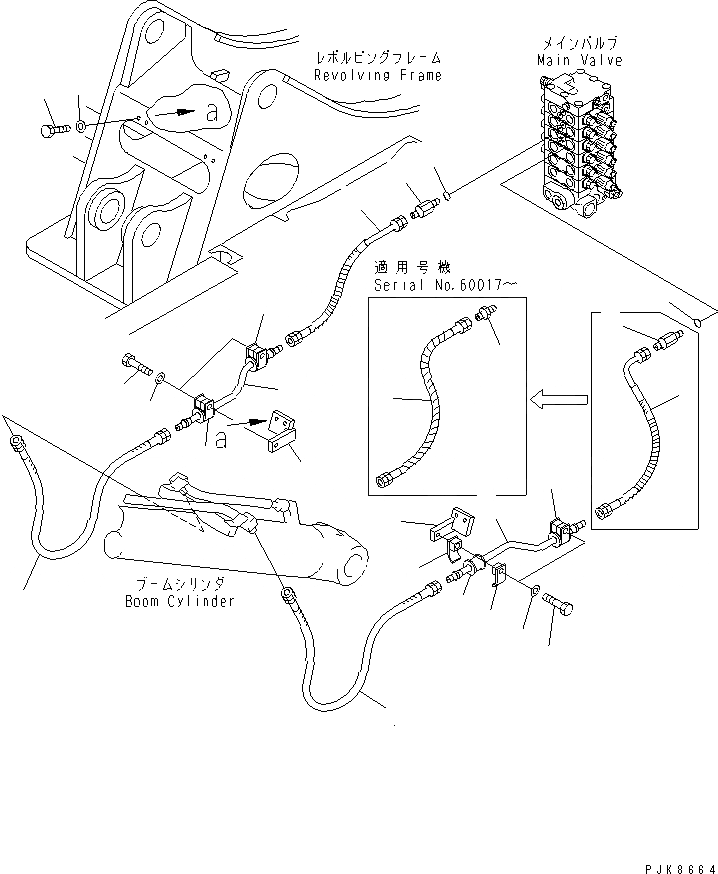 レボルビングフレーム
Revolving Frame

メインバルブ
Main Valve

a

適用号機
Serial No.60017~

a

ブームシリンダ
Boom Cylinder

PJK8664