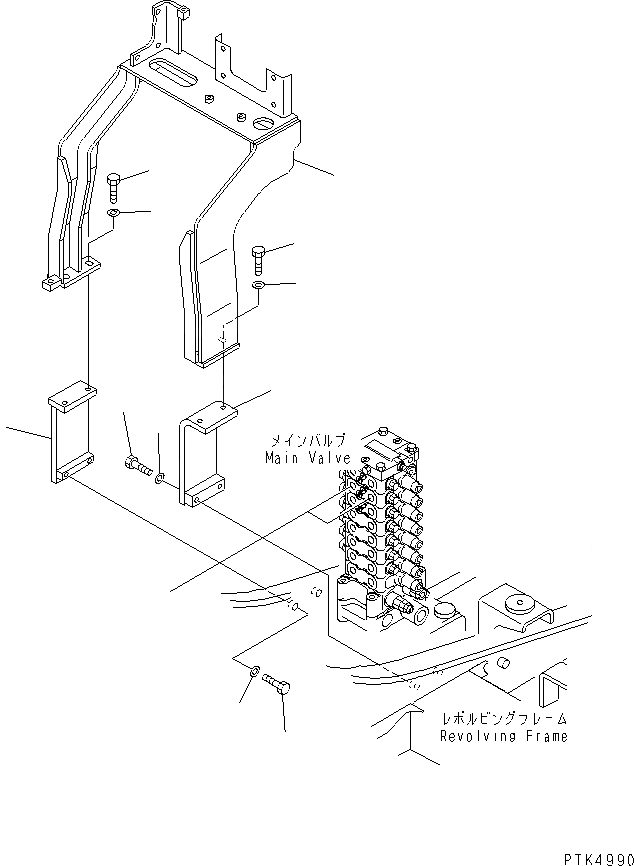 メインバルブ
Main Valve

レボルビングフレーム
Revolving Frame

PTK4990