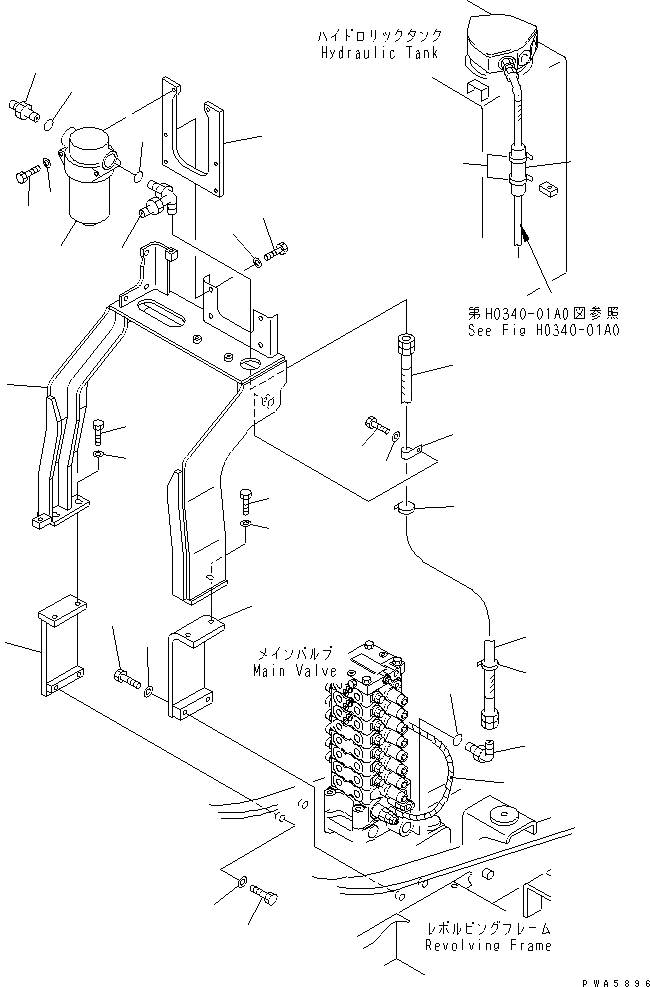 ハイドロリックタンク
Hydraulic Tank

第H0340-01A0図参照
See Fig H0340-01A0

メインバルブ
Main Valve

レボルビングフレーム
Revolving Frame

PWA5896