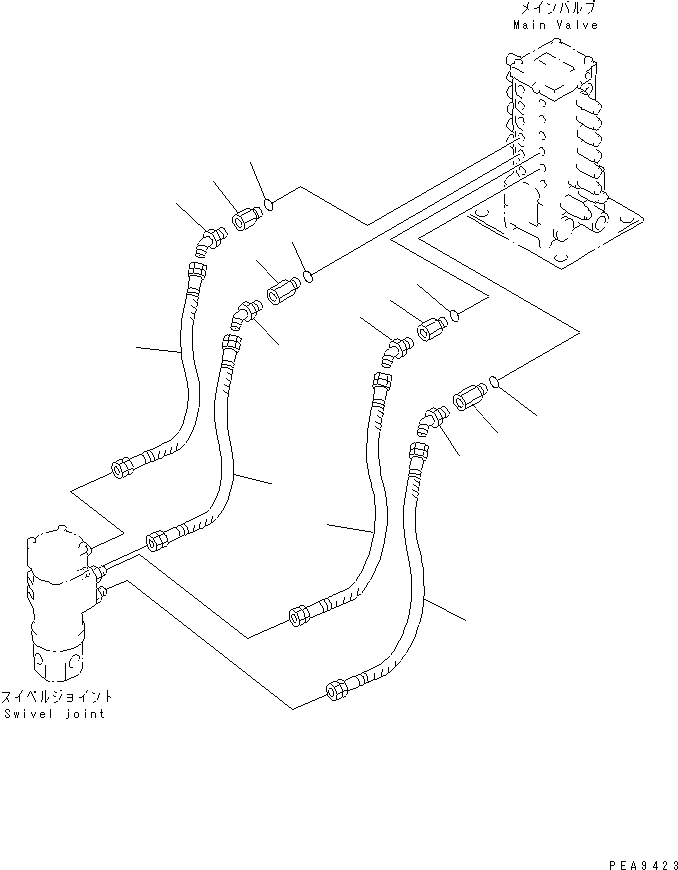 メインバルブ
Main Valve

スイベルジョイント
Swivel joint

PEA9423